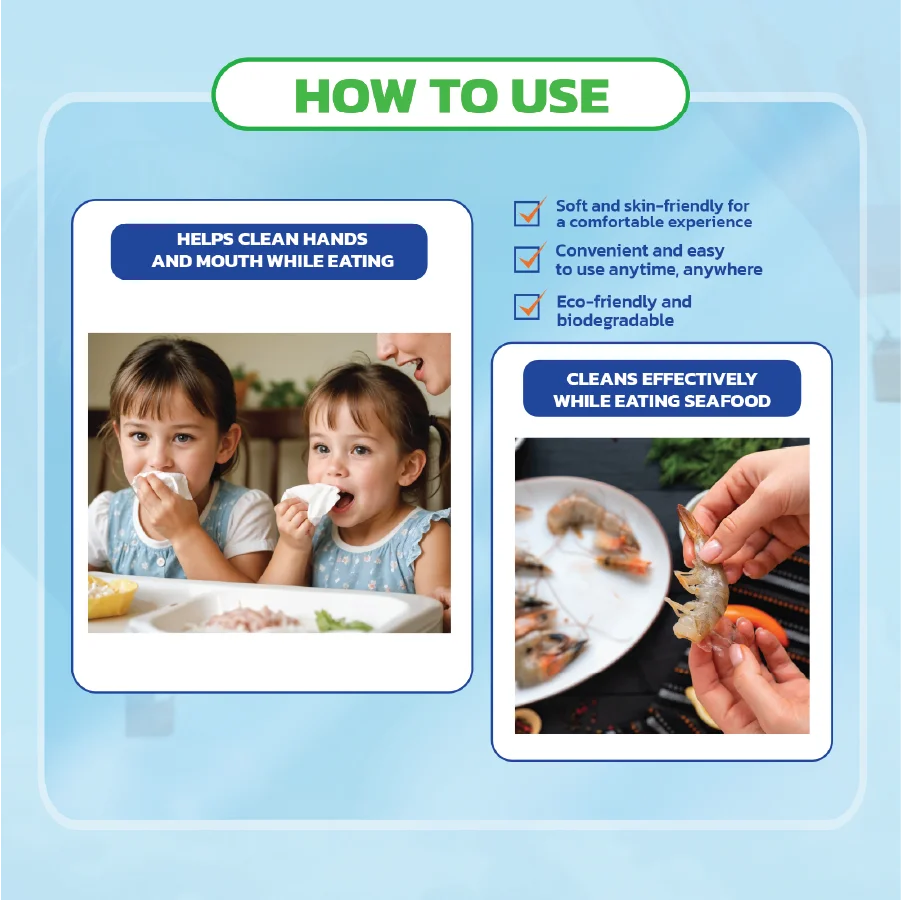 HOW TO USE

HELPS CLEAN HANDS AND MOUTH WHILE EATING

Soft and skin-friendly for a comfortable experience

Convenient and easy to use anytime, anywhere

Eco-friendly and biodegradable

CLEANS EFFECTIVELY WHILE EATING SEAFOOD